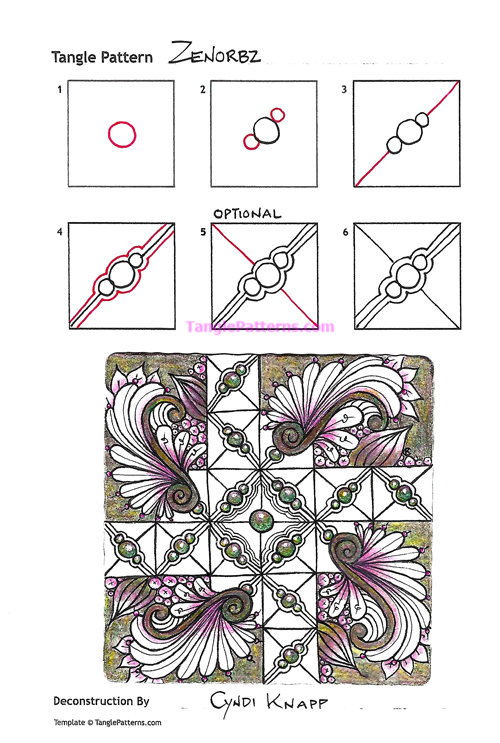 Tangle Pattern ZENORBZ

1

2

3

OPTIONAL

4

5

6

TanglePatterns.com

Deconstruction By CYNDI KNAPP

Template © TanglePatterns.com